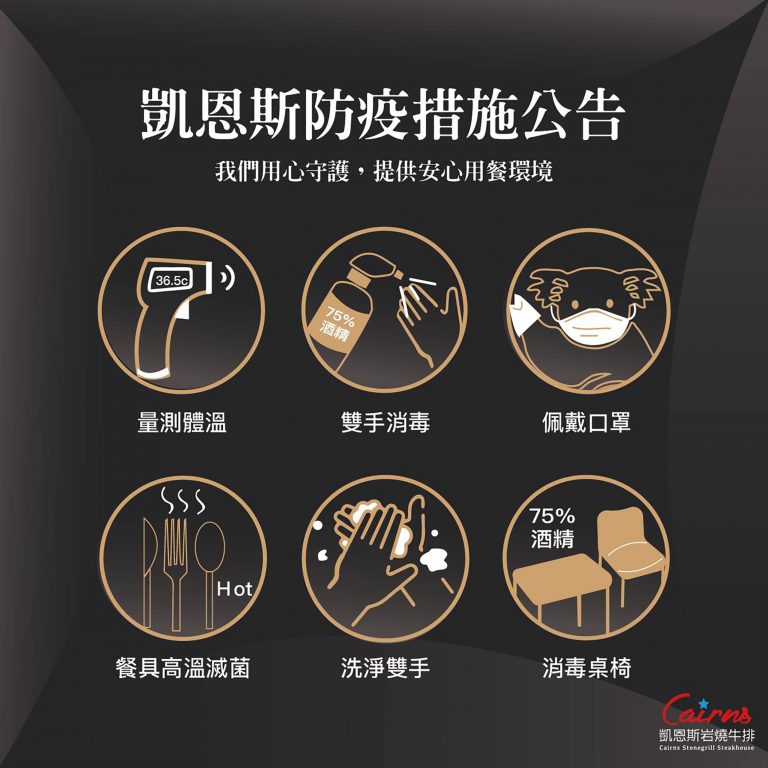 凱恩斯防疫措施公告

我們用心守護，提供安心用餐環境

36.5c

量測體溫

75%
酒精

雙手消毒

佩戴口罩

Hot

餐具高溫滅菌

洗淨雙手

75%
酒精

消毒桌椅

Cairns
凱恩斯岩燒牛排
Cairns Stonegrill Steakhouse